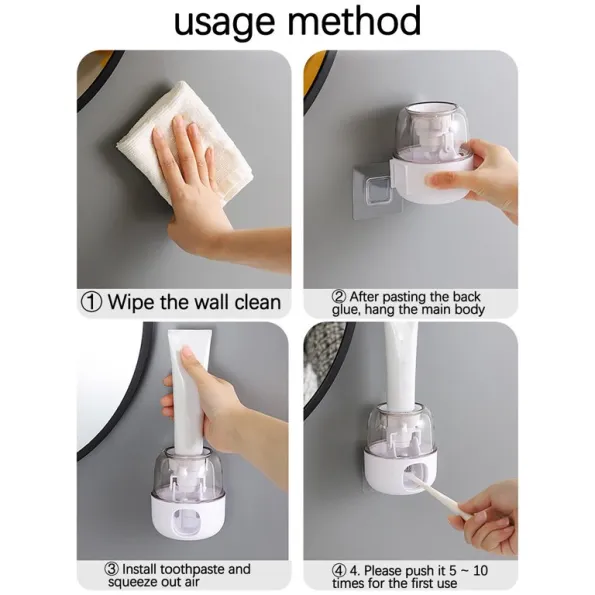 usage method

① Wipe the wall clean

② After pasting the back glue, hang the main body

③ Install toothpaste and squeeze out air

④ 4. Please push it 5 ~ 10 times for the first use